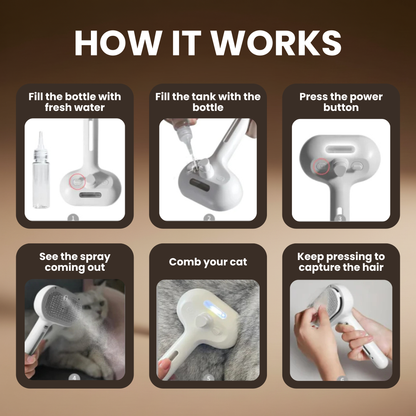 HOW IT WORKS

Fill the bottle with fresh water

1

Fill the tank with the bottle

2

Press the power button

3

See the spray coming out

4

Comb your cat

5

Keep pressing to capture the hair

6