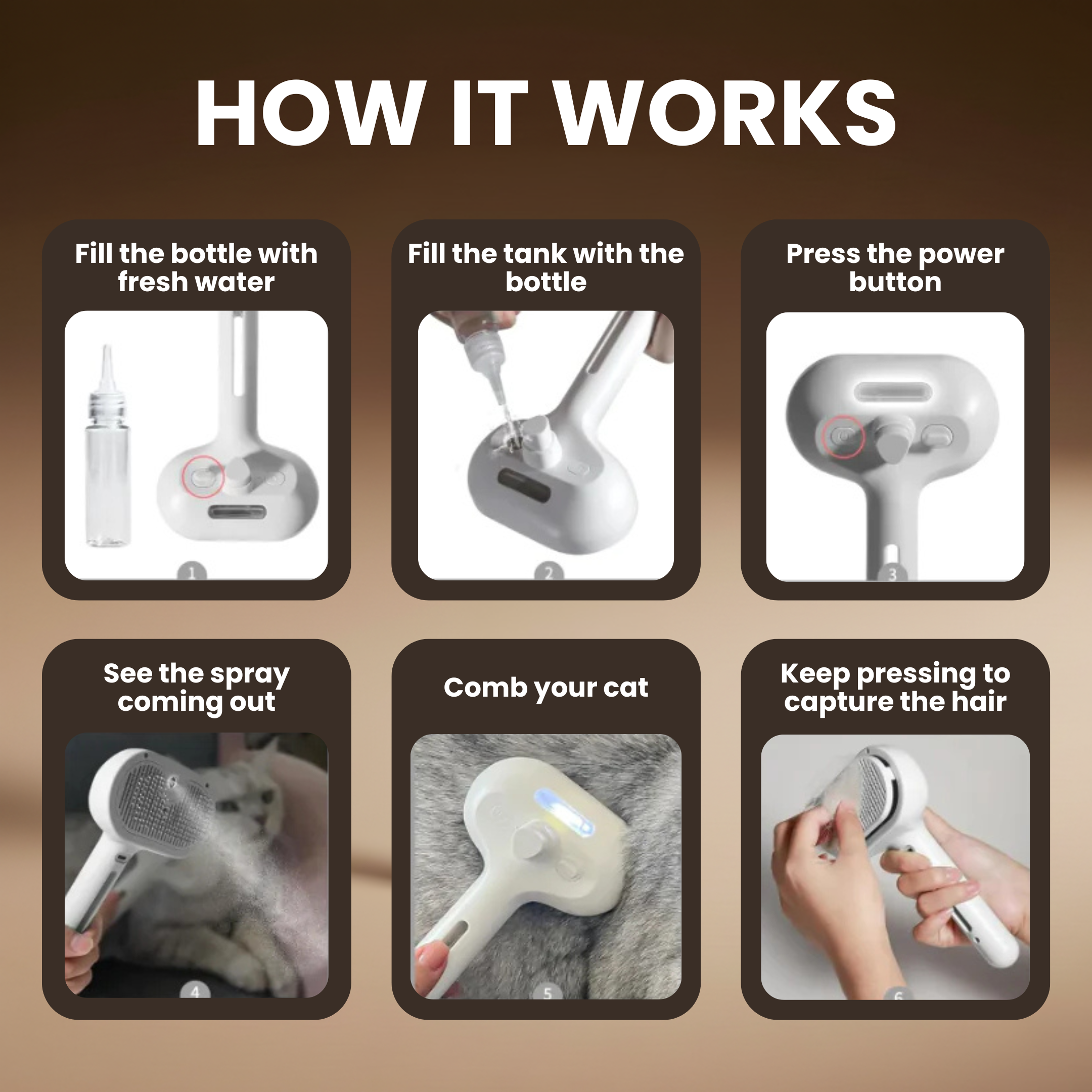 HOW IT WORKS

Fill the bottle with fresh water

1

Fill the tank with the bottle

2

Press the power button

3

See the spray coming out

4

Comb your cat

5

Keep pressing to capture the hair

6