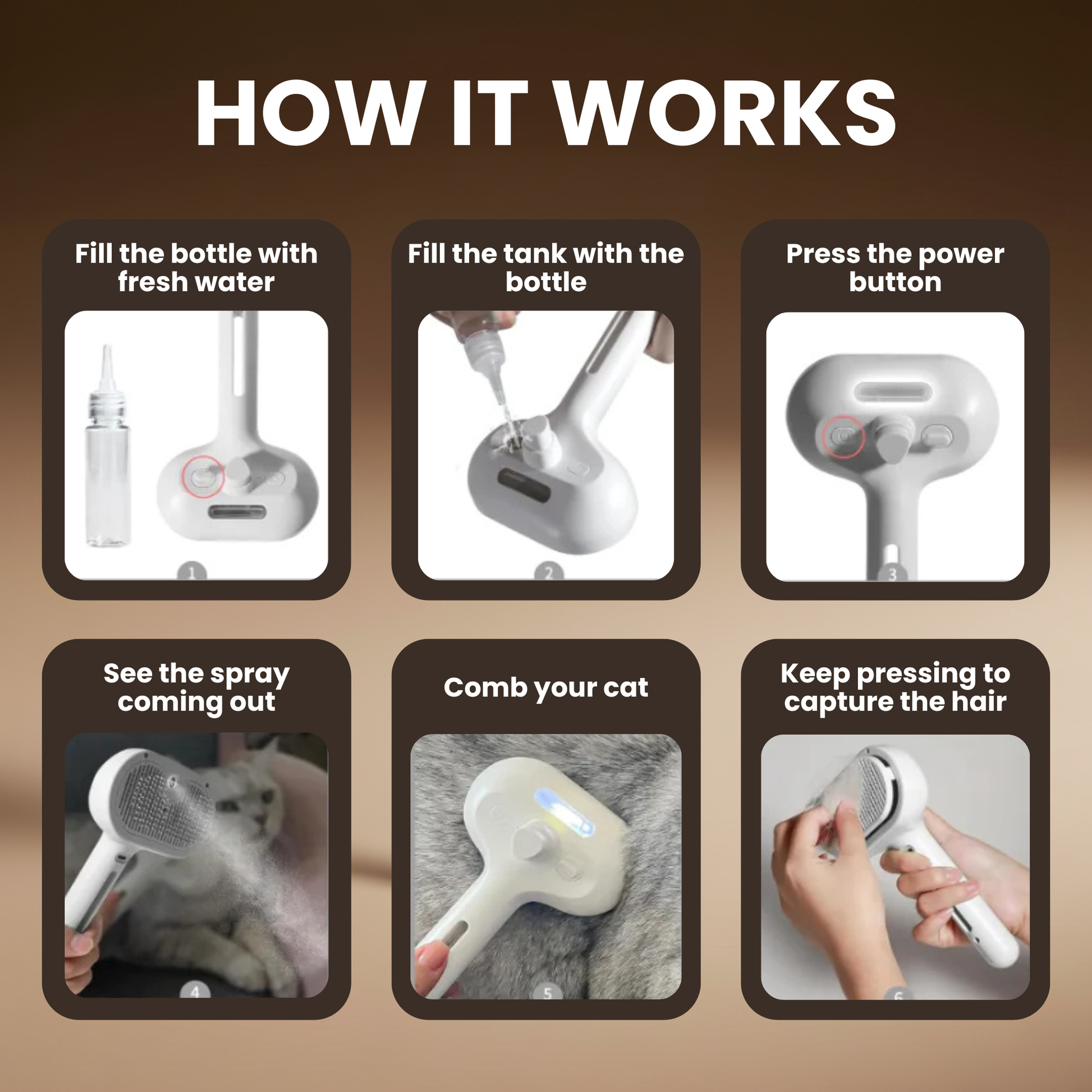 HOW IT WORKS

Fill the bottle with fresh water

1

Fill the tank with the bottle

2

Press the power button

3

See the spray coming out

4

Comb your cat

5

Keep pressing to capture the hair

6